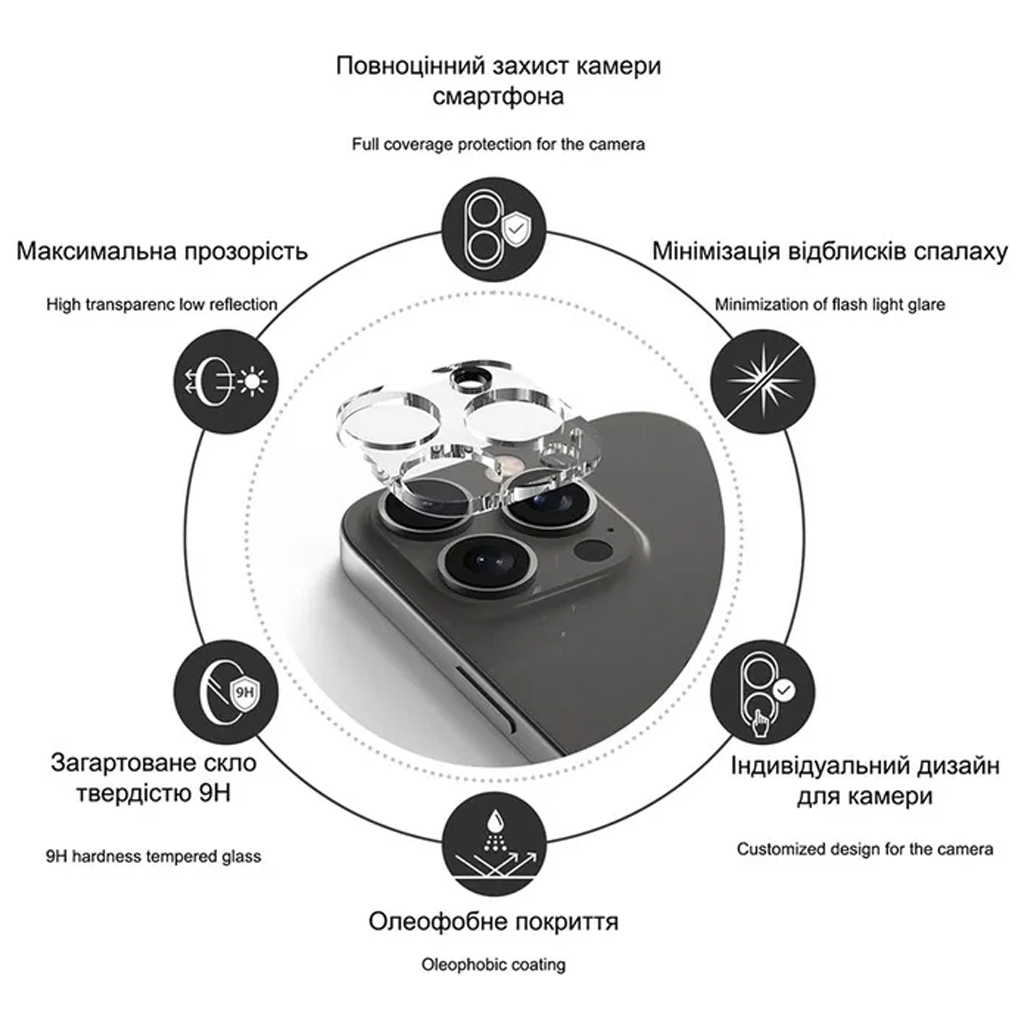 Повноцінний захист камери смартфона

Full coverage protection for the camera

Максимальна прозорість

High transparenc low reflection

Мінімізація відблисків спалаху

Minimization of flash light glare

9H

Загартоване скло твердістю 9H

9H hardness tempered glass

Індивідуальний дизайн для камери

Customized design for the camera

Олеофобне покриття

Oleophobic coating