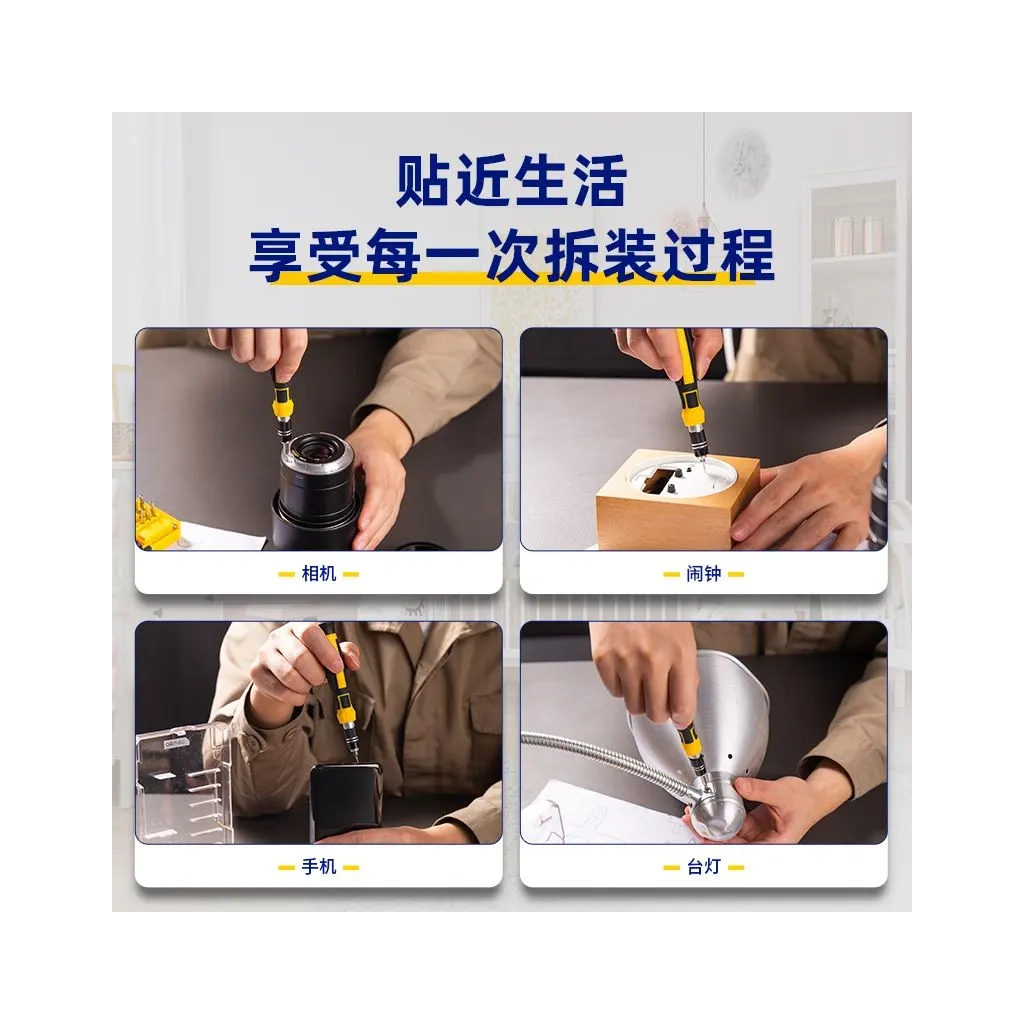 贴近生活
享受每一次拆装过程

相机

闹钟

手机

台灯